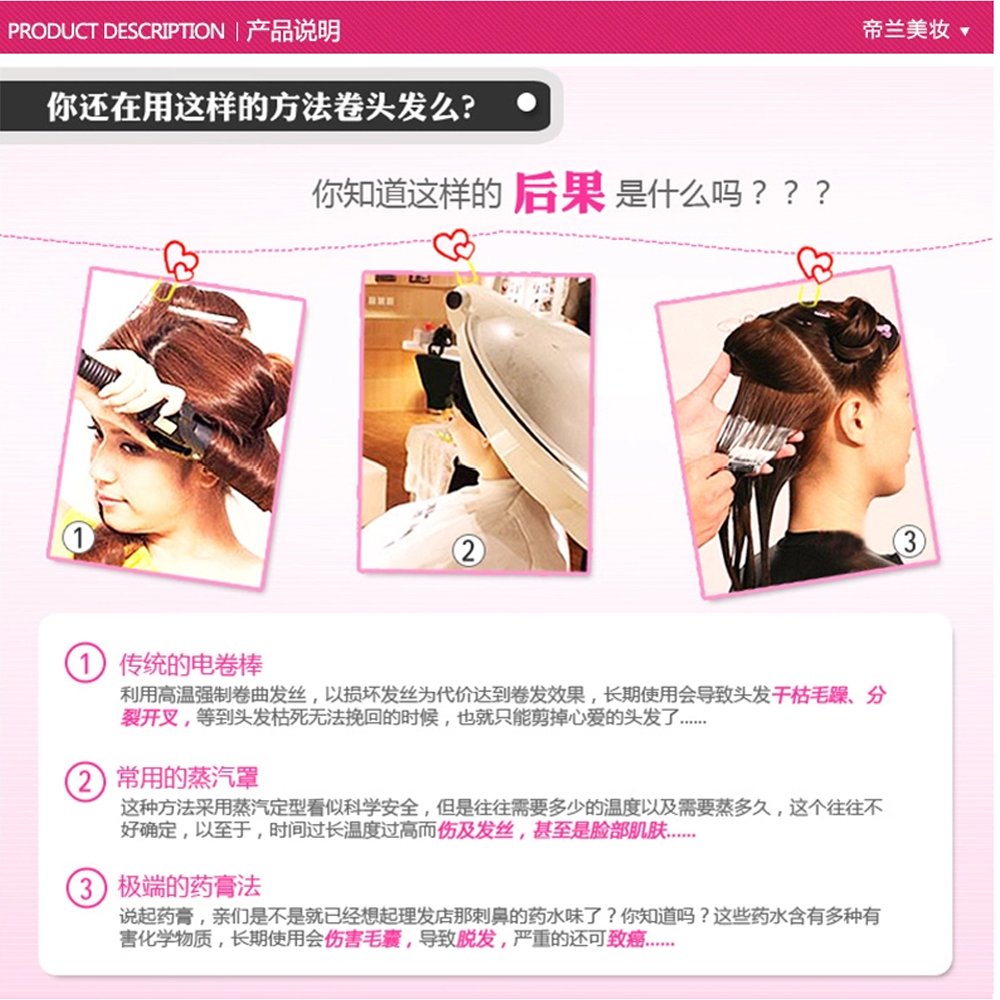 PRODUCT DESCRIPTION | 产品说明

帝兰美妆 ▼

你还在用这样的方法卷头发么?

你知道这样的 后果 是什么吗???

1

2

3

① 传统的电卷棒
利用高温强制卷曲发丝，以损坏发丝为代价达到卷发效果，长期使用会导致头发干枯毛躁、分裂开叉，等到头发枯死无法挽回的时候，也就只能剪掉心爱的头发了......

② 常用的蒸汽罩
这种方法采用蒸汽定型看似科学安全，但是往往需要多少的温度以及需要蒸多久，这个往往不好确定，以至于，时间过长温度过高而伤及发丝，甚至是脸部肌肤......

③ 极端的药膏法
说起药膏，亲们是不是就已经想起理发店那刺鼻的药水味了？你知道吗？这些药水含有多种有害化学物质，长期使用会伤害毛囊，导致脱发，严重的还可致癌......